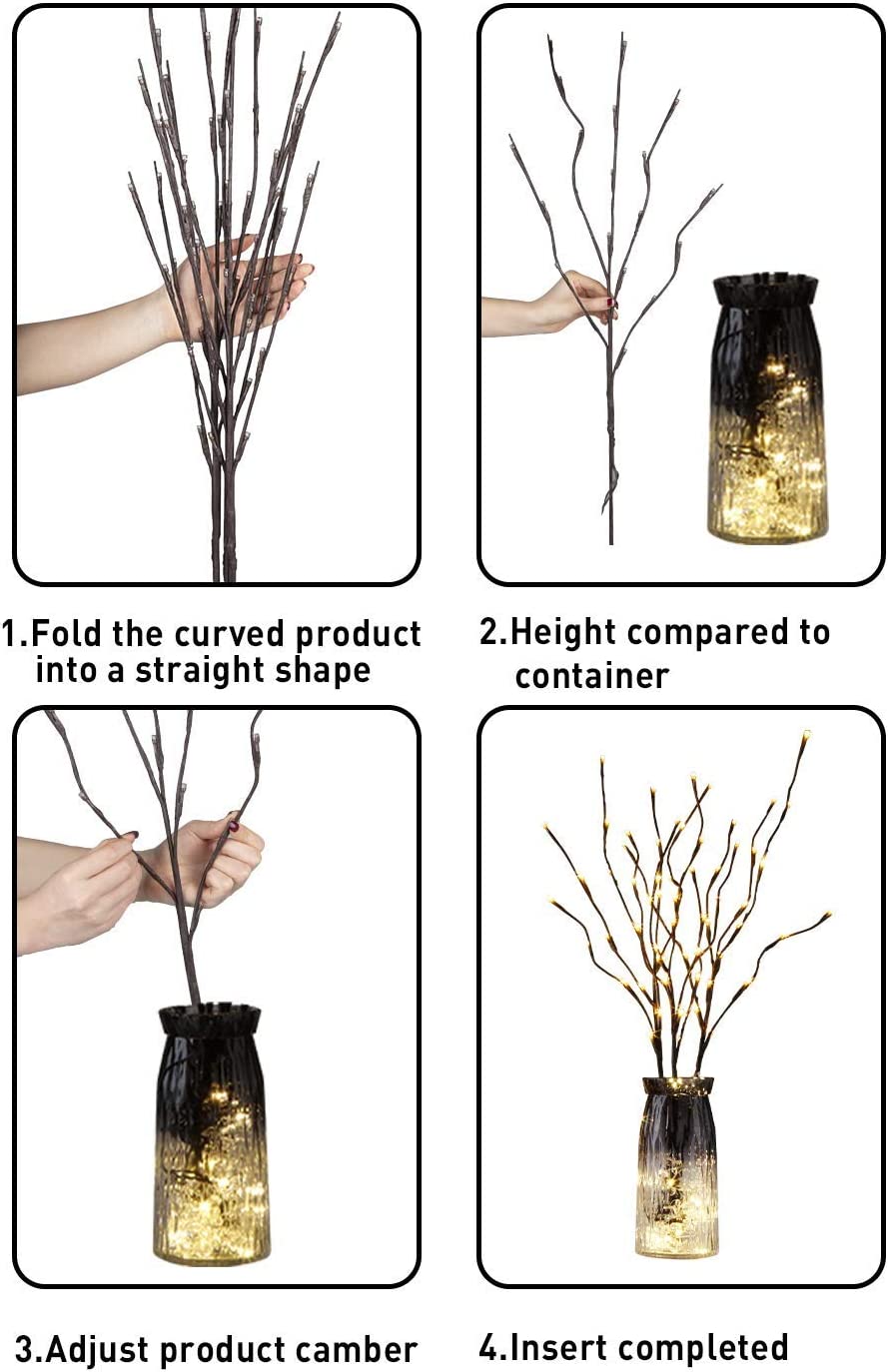 1.Fold the curved product into a straight shape

2.Height compared to container

3.Adjust product camber

4.Insert completed